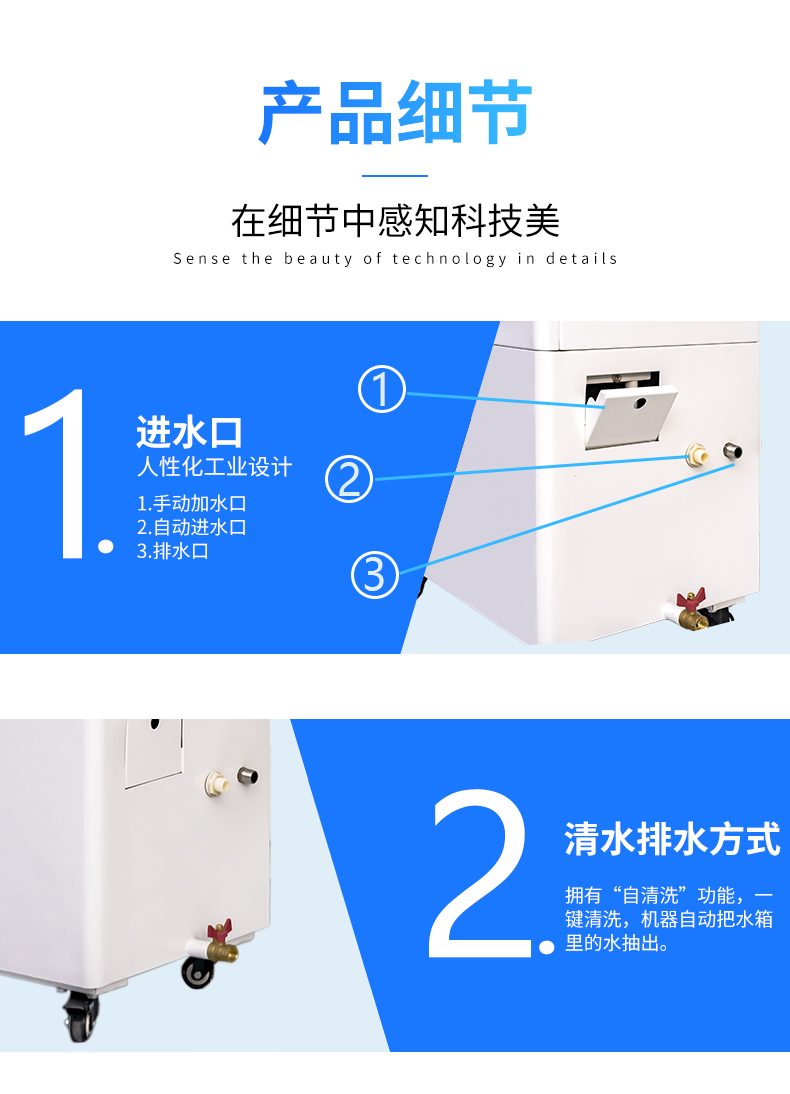 产品细节

在细节中感知科技美

Sense the beauty of technology in details

1.

进水口
人性化工业设计

1.手动加水口
2.自动进水口
3.排水口

①
②
③

2.

清水排水方式

拥有“自清洗”功能，一键清洗，机器自动把水箱里的水抽出。